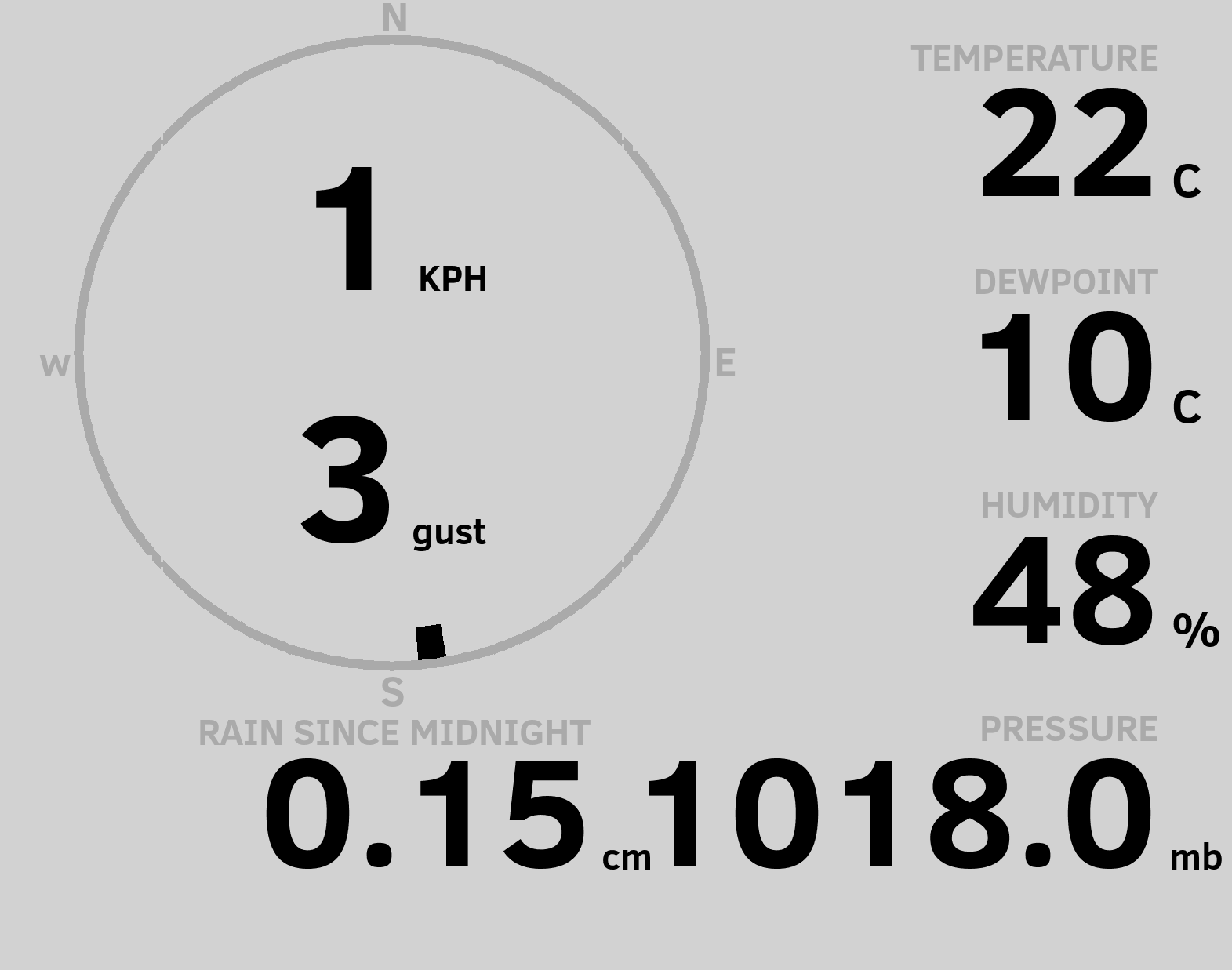 N

W

E

S

1 KPH

3 gust

TEMPERATURE
22 C

DEWPOINT
10 C

HUMIDITY
48 %

RAIN SINCE MIDNIGHT
0.15 cm

PRESSURE
1018.0 mb