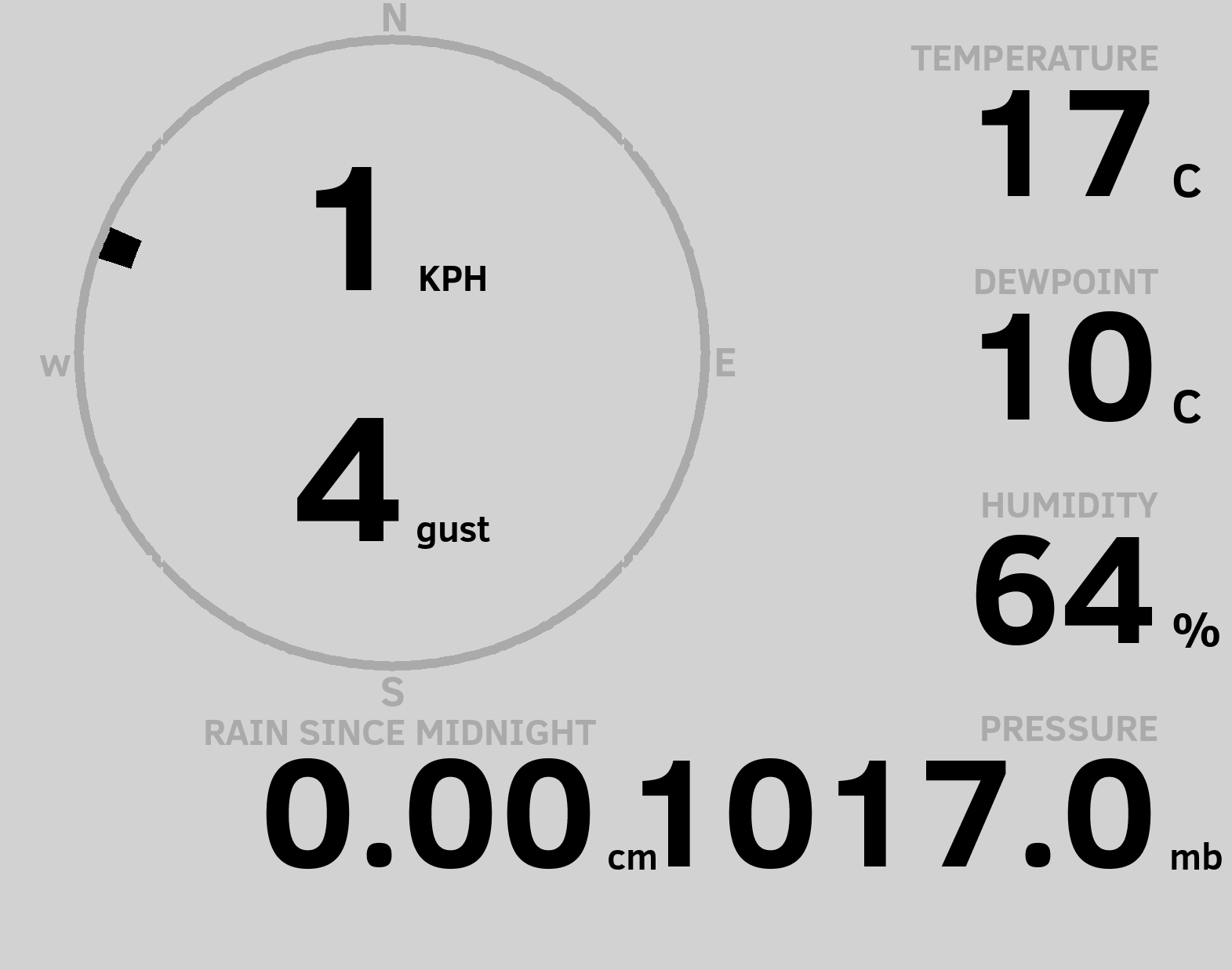 N

W

E

S

1 KPH

4 gust

TEMPERATURE
17 C

DEWPOINT
10 C

HUMIDITY
64 %

RAIN SINCE MIDNIGHT
0.00 cm

PRESSURE
1017.0 mb