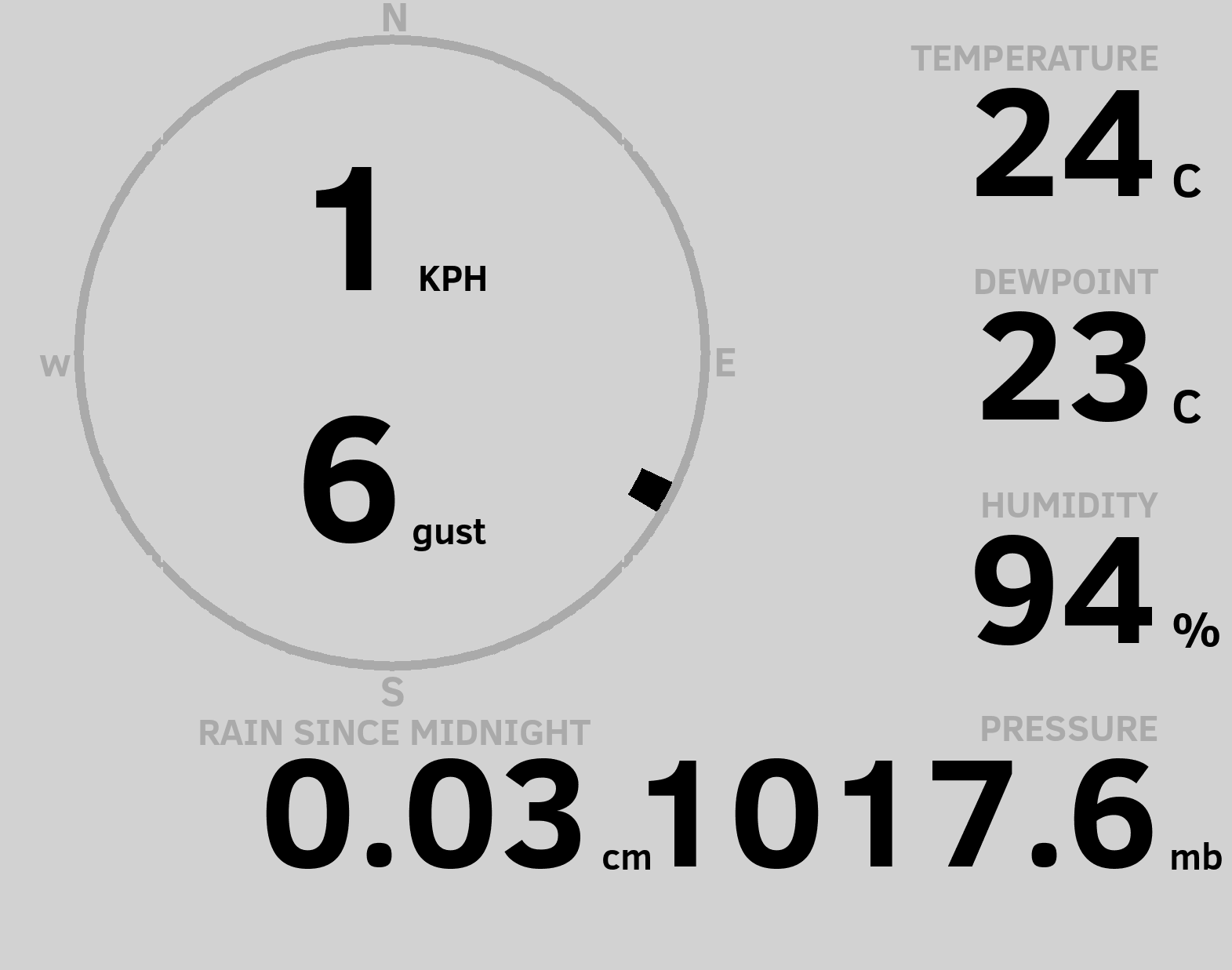 N

W

E

S

1 KPH

6 gust

TEMPERATURE
24 C

DEWPOINT
23 C

HUMIDITY
94 %

RAIN SINCE MIDNIGHT
0.03 cm

PRESSURE
1017.6 mb