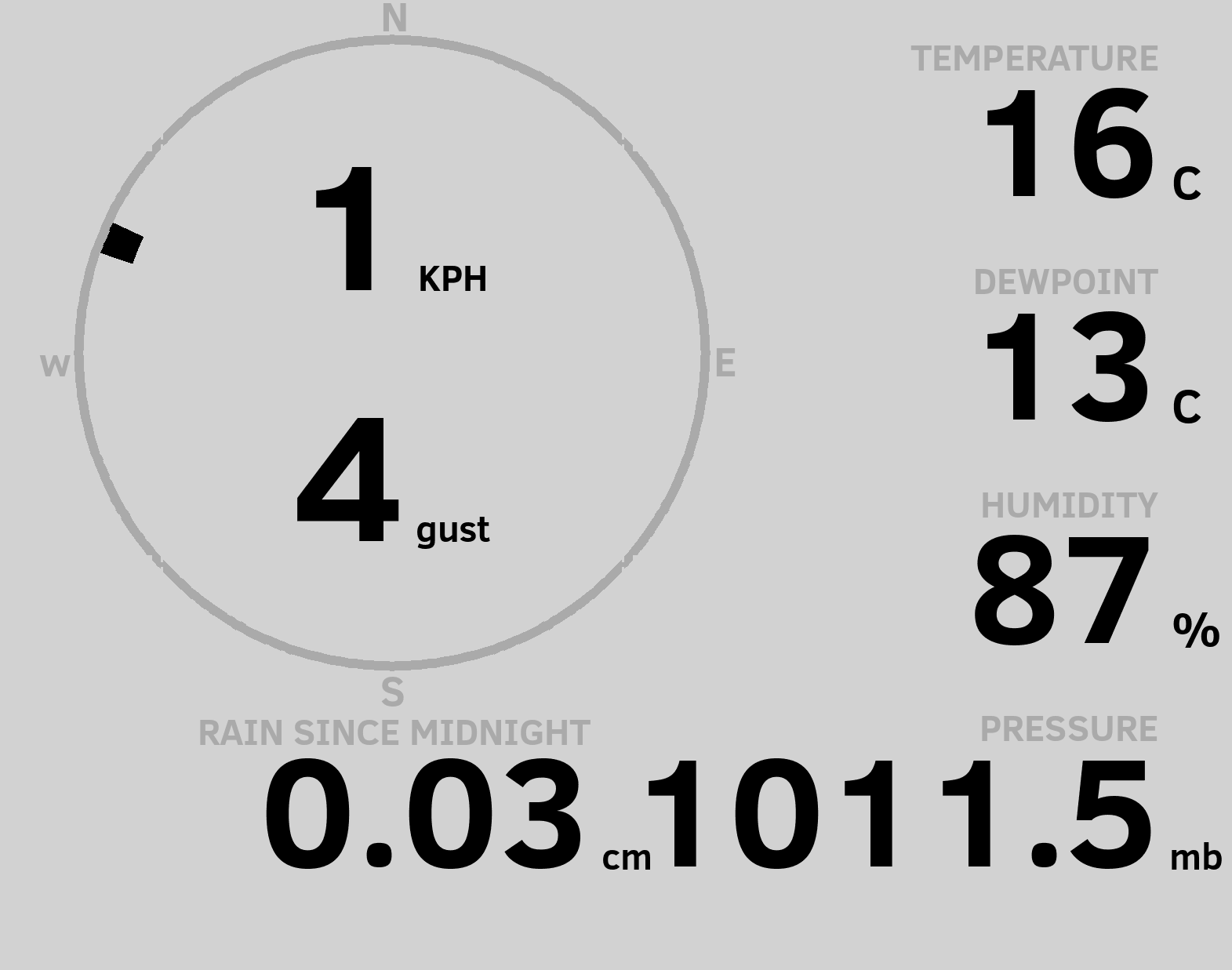 N
W
E
S
1 KPH
4 gust

TEMPERATURE
16 C

DEWPOINT
13 C

HUMIDITY
87 %

RAIN SINCE MIDNIGHT
0.03 cm

PRESSURE
1011.5 mb