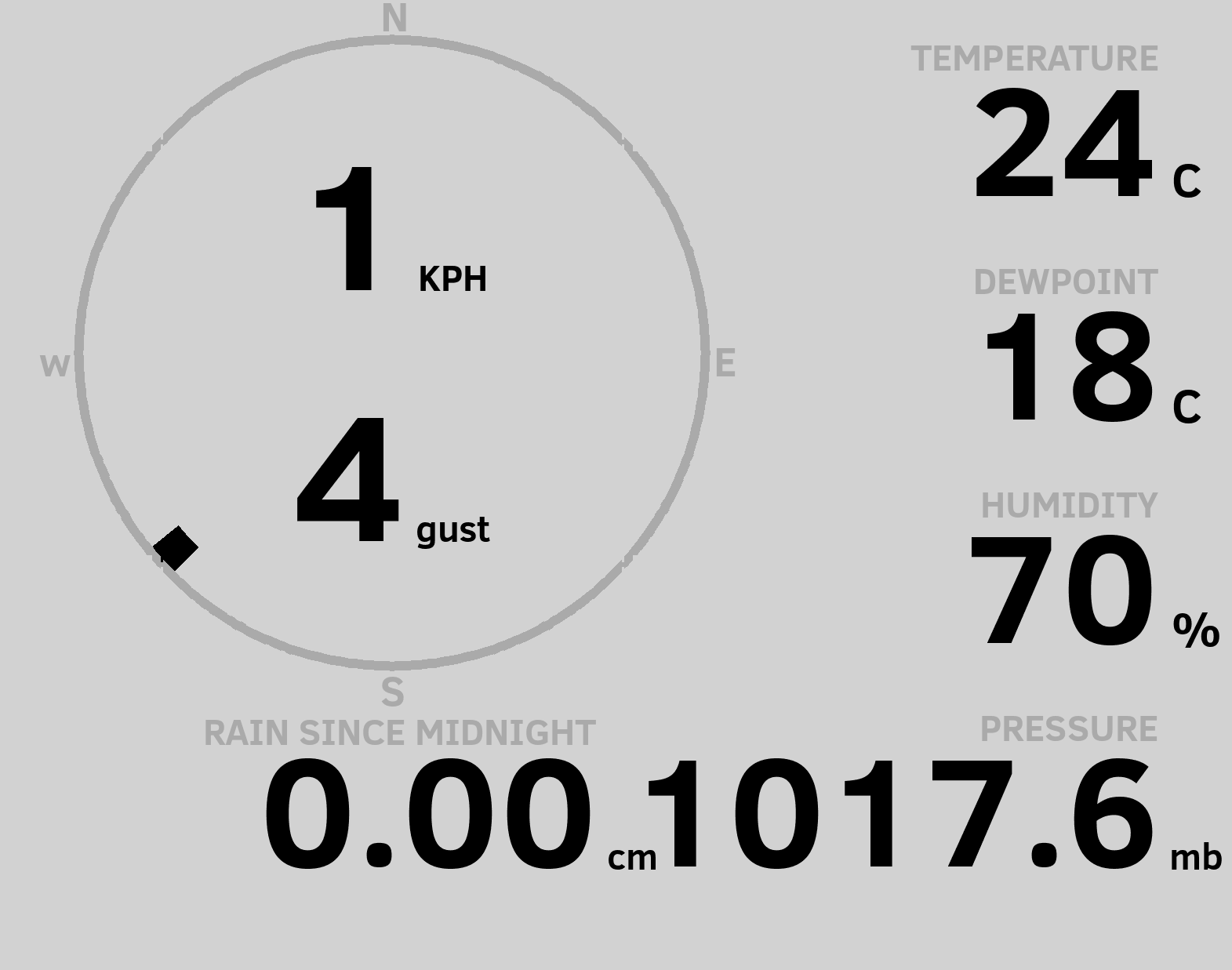 N

W

E

S

1 KPH

4 gust

TEMPERATURE
24 C

DEWPOINT
18 C

HUMIDITY
70 %

RAIN SINCE MIDNIGHT
0.00 cm

PRESSURE
1017.6 mb