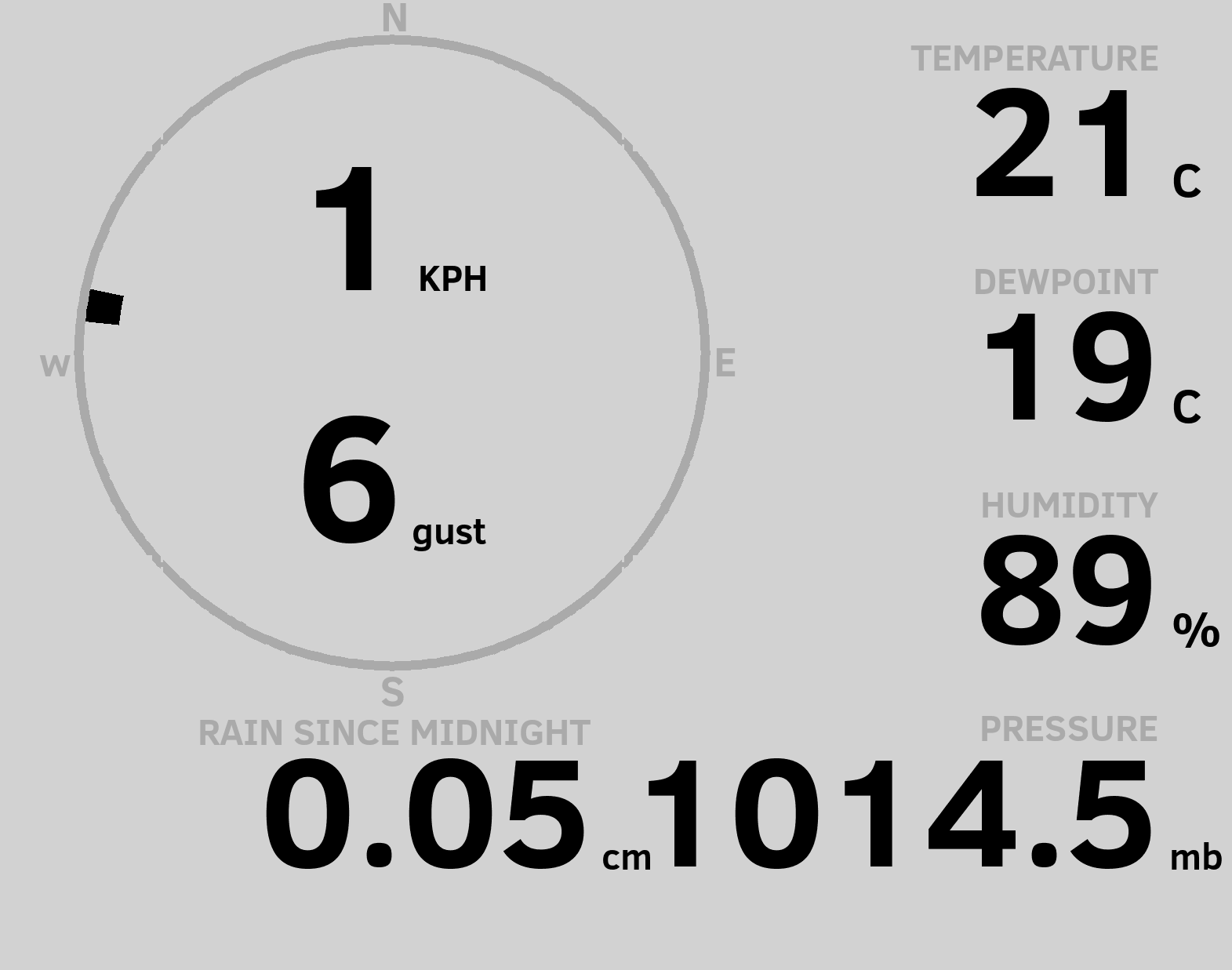 N

W

E

S

1 KPH

6 gust

TEMPERATURE
21 C

DEWPOINT
19 C

HUMIDITY
89 %

RAIN SINCE MIDNIGHT
0.05 cm

PRESSURE
1014.5 mb