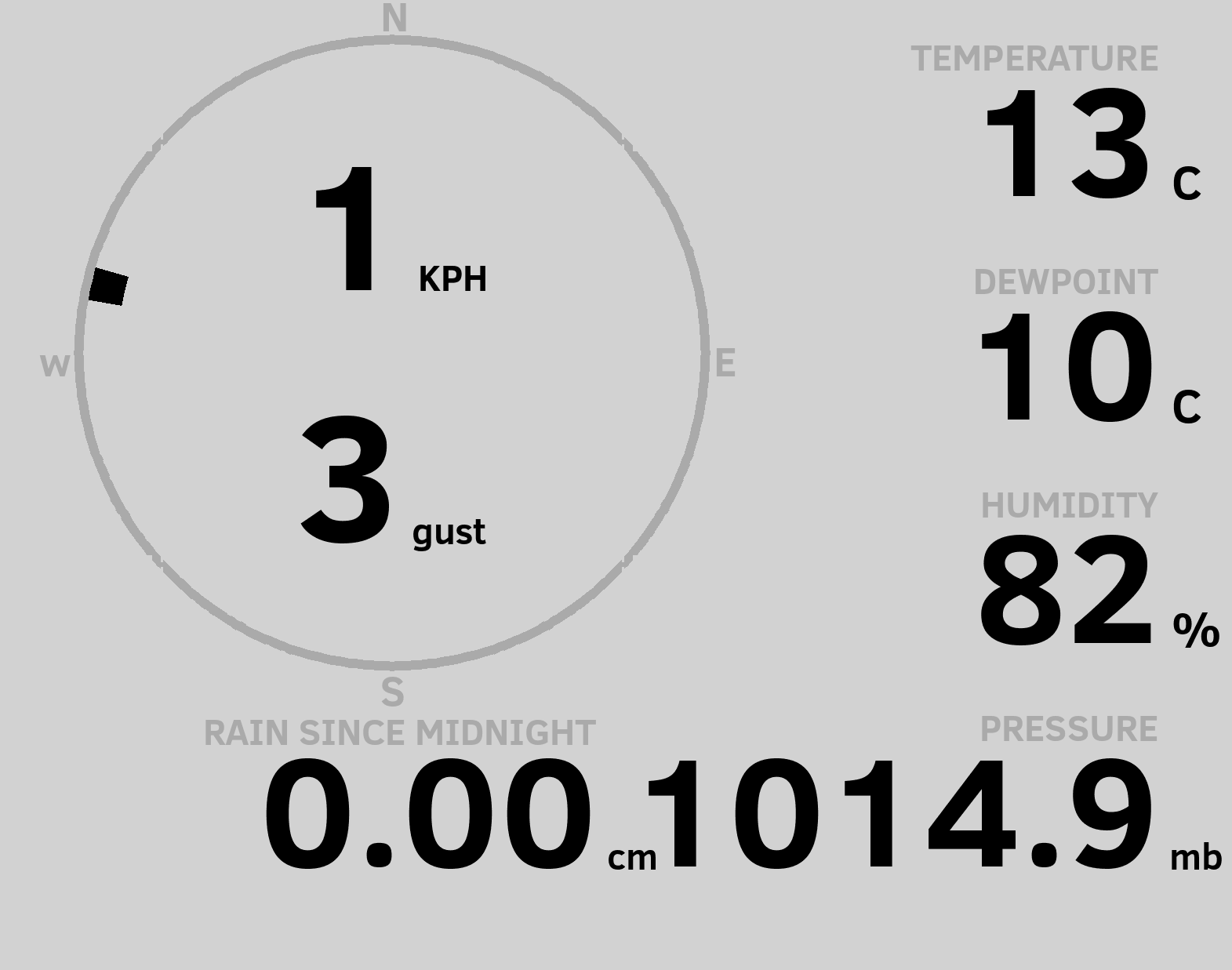 N
W
E
S
1 KPH
3 gust

TEMPERATURE
13 C

DEWPOINT
10 C

HUMIDITY
82 %

RAIN SINCE MIDNIGHT
0.00 cm

PRESSURE
1014.9 mb