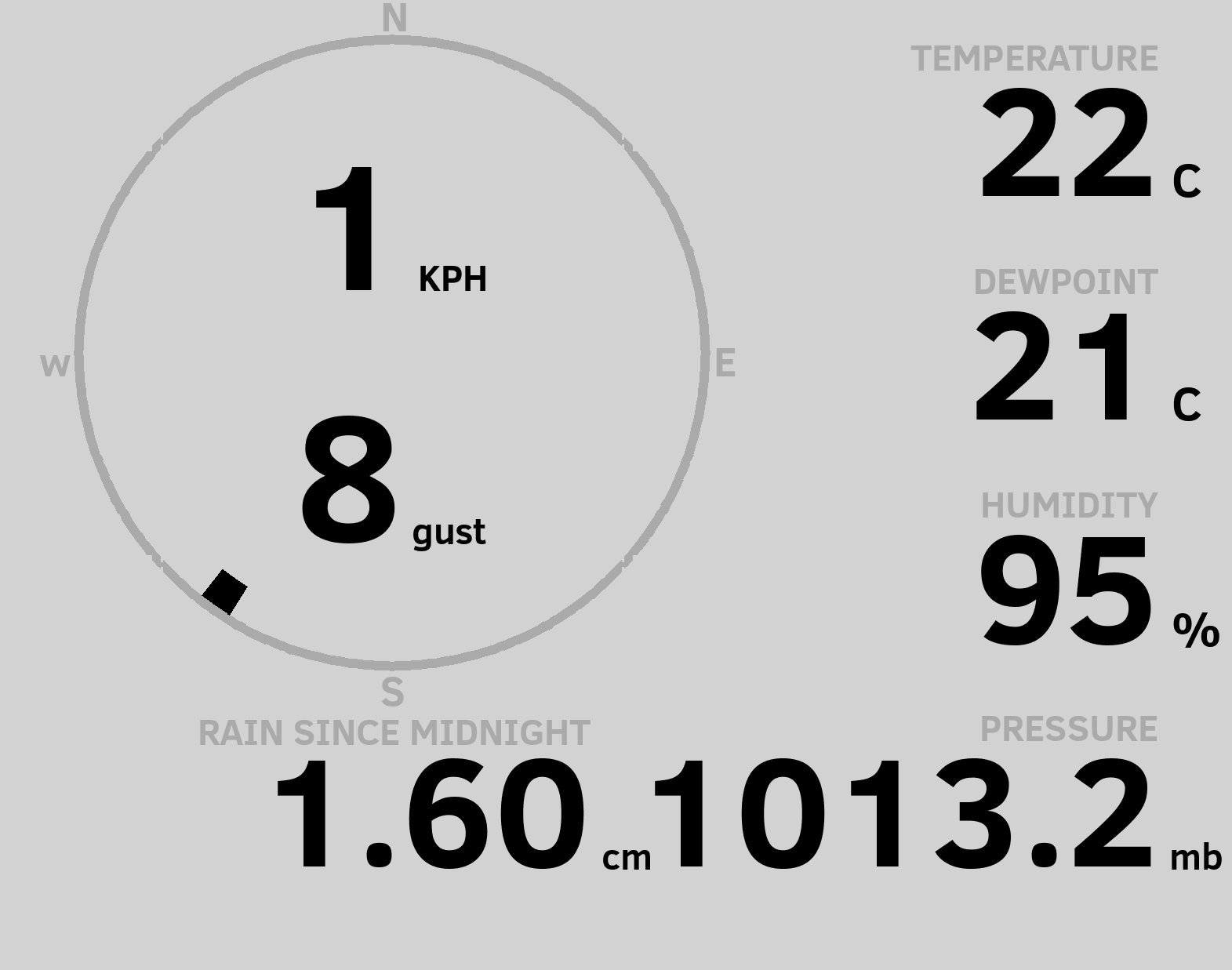 N

W

E

S

1 KPH

8 gust

TEMPERATURE
22 C

DEWPOINT
21 C

HUMIDITY
95 %

RAIN SINCE MIDNIGHT
1.60 cm

PRESSURE
1013.2 mb